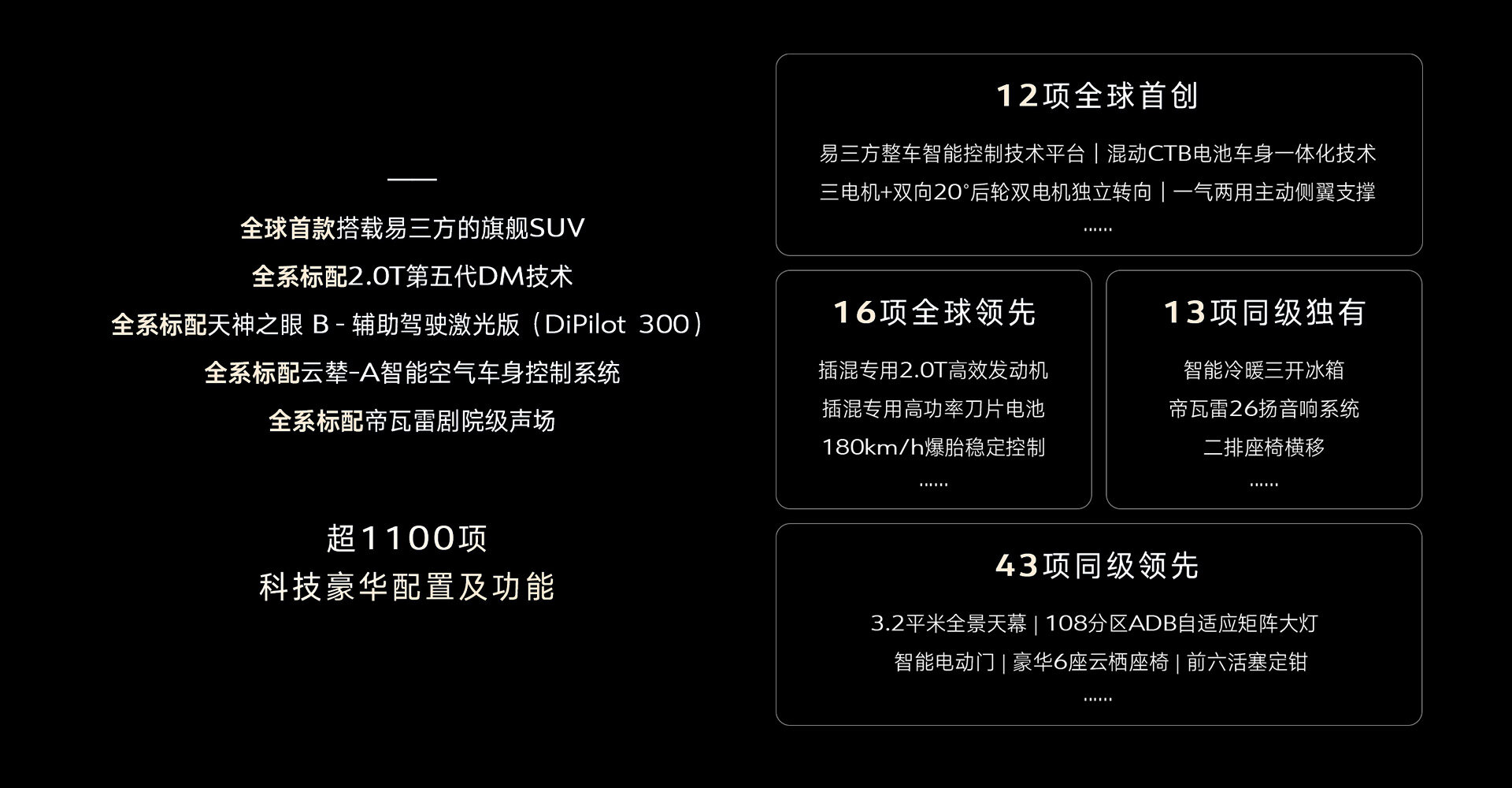 全球首款搭载易三方的旗舰SUV

全系标配2.0T第五代DM技术

全系标配天神之眼 B - 辅助驾驶激光版（DiPilot 300）

全系标配云辇-A智能空气车身控制系统

全系标配帝瓦雷剧院级声场

超1100项
科技豪华配置及功能

12项全球首创

易三方整车智能控制技术平台 | 混动CTB电池车身一体化技术
三电机+双向20°后轮双电机独立转向 | 一气两用主动侧翼支撑
......

16项全球领先

插混专用2.0T高效发动机
插混专用高功率刀片电池
180km/h爆胎稳定控制
......

13项同级独有

智能冷暖三开冰箱
帝瓦雷26扬音响系统
二排座椅横移
......

43项同级领先

3.2平米全景天幕 | 108分区ADB自适应矩阵大灯
智能电动门 | 豪华6座云栖座椅 | 前六活塞定钳
......